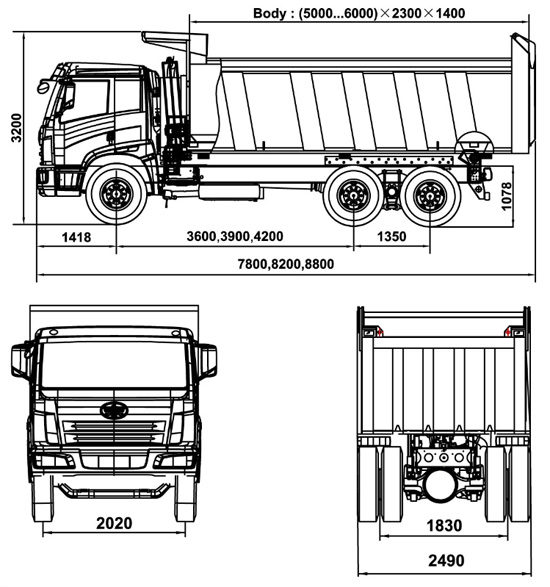 Body : (5000...6000)×2300×1400

3200

1078

1418

3600,3900,4200

1350

7800,8200,8800

2020

1830

2490